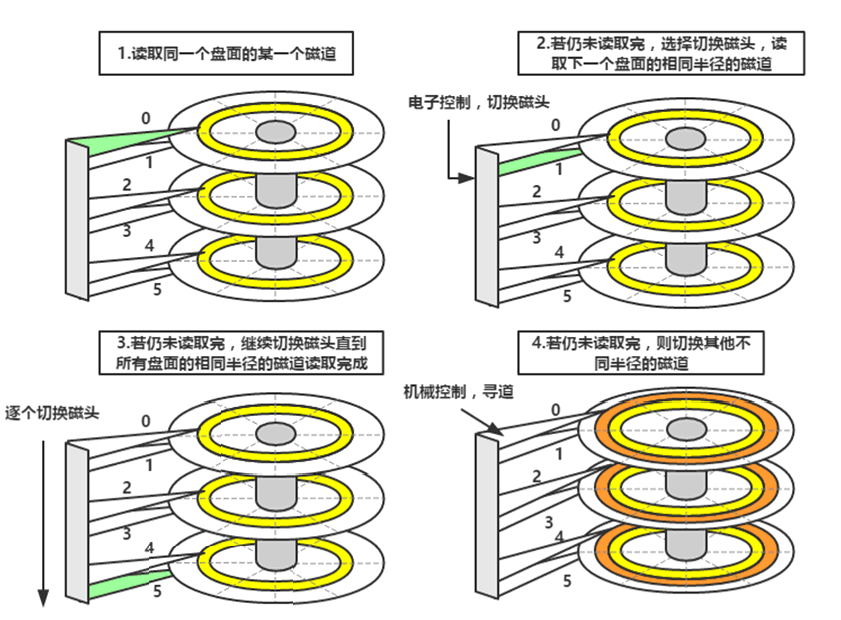 1.读取同一个盘面的某一个磁道

0
1
2
3
4
5

2.若仍未读取完，选择切换磁头，读取下一个盘面的相同半径的磁道

电子控制，切换磁头

0
1
2
3
4
5

3.若仍未读取完，继续切换磁头直到所有盘面的相同半径的磁道读取完成

逐个切换磁头

0
1
2
3
4
5

4.若仍未读取完，则切换其他不同半径的磁道

机械控制，寻道

0
1
2
3
4
5